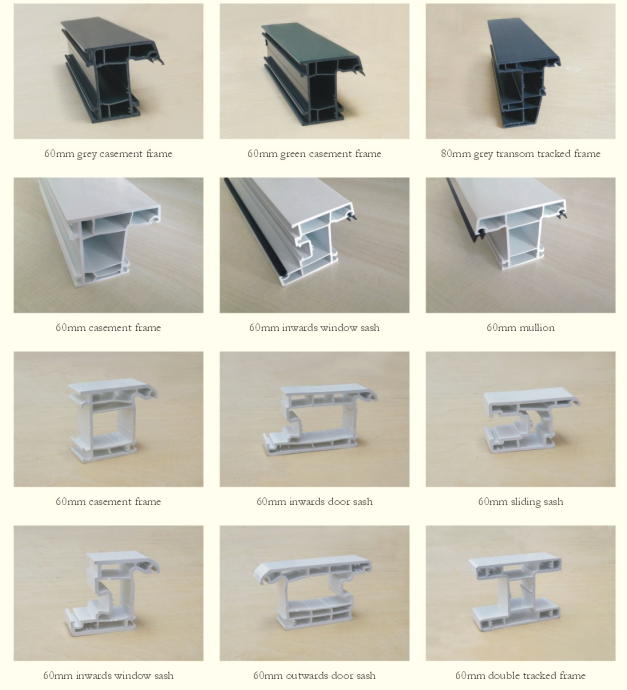 60mm grey casement frame

60mm green casement frame

80mm grey transom tracked frame

60mm casement frame

60mm inwards window sash

60mm mullion

60mm casement frame

60mm inwards door sash

60mm sliding sash

60mm inwards window sash

60mm outwards door sash

60mm double tracked frame