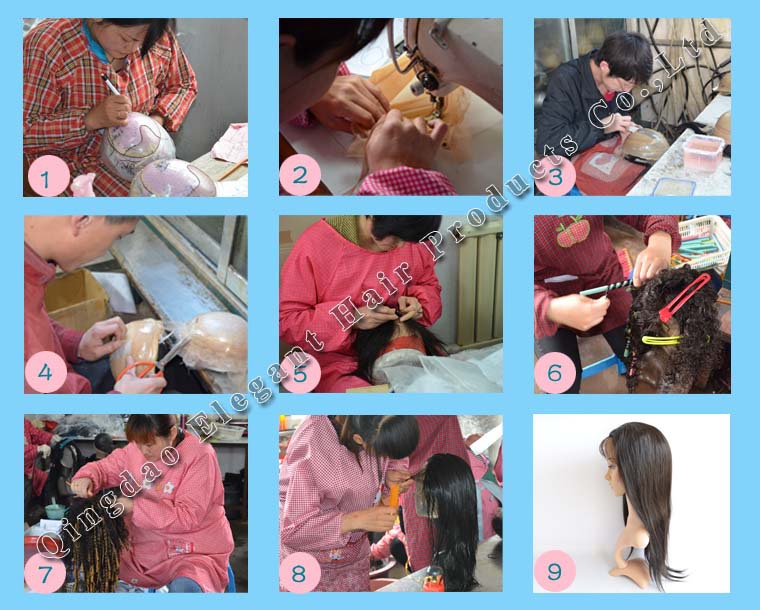 1

2

3

4

5

6

7

8

9

Qingdao Elegant Hair Products Co.,Ltd