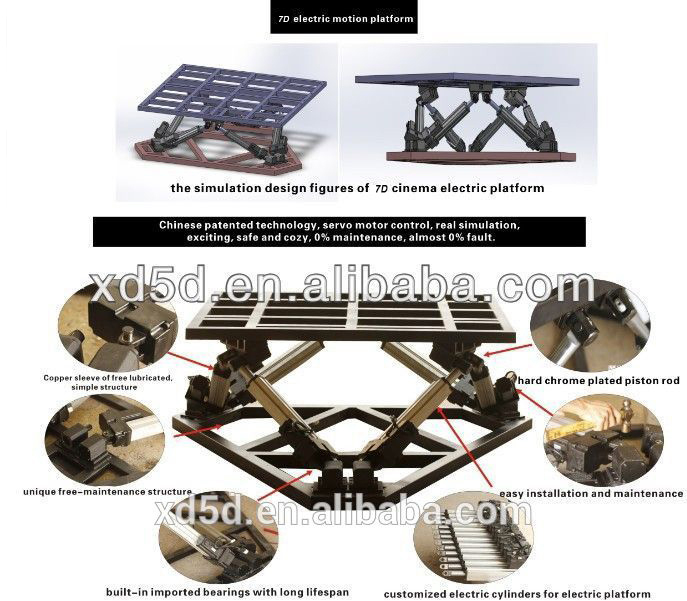 7D electric motion platform

the simulation design figures of 7D cinema electric platform

Chinese patented technology, servo motor control, real simulation, exciting, safe and cozy, 0% maintenance, almost 0% fault.

xd5d.en.alibaba.com

Copper sleeve of free lubricated, simple structure

hard chrome plated piston rod

unique free-maintenance structure

easy installation and maintenance

xd5d.en.alibaba.com

built-in imported bearings with long lifespan

customized electric cylinders for electric platform