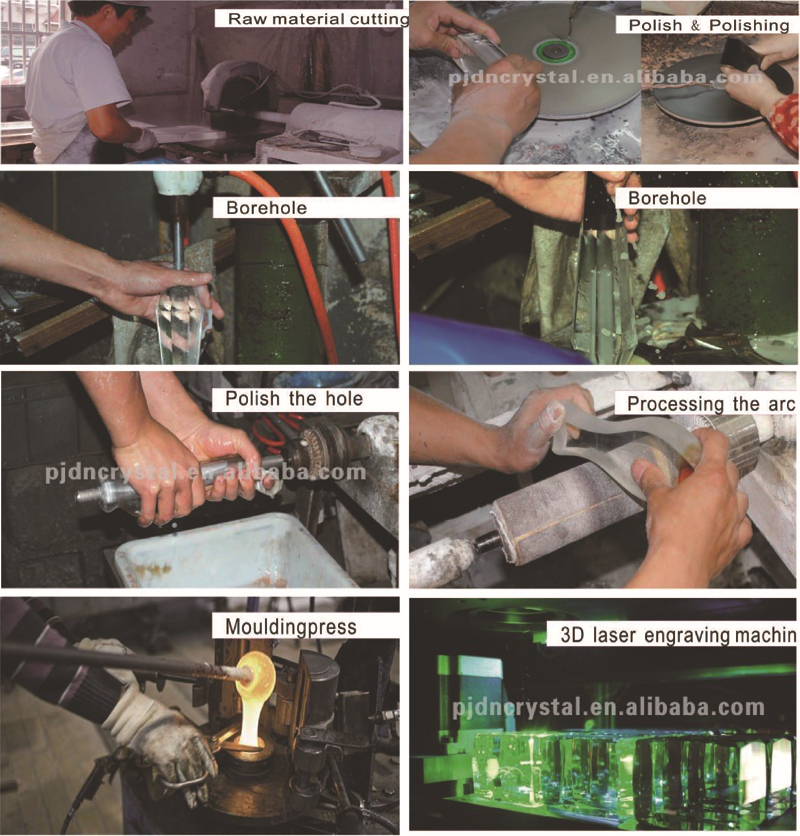 Raw material cutting

Polish & Polishing

pjdncrystal.en.alibaba.com

Borehole

Borehole

Polish the hole

pjdncrystal.en.alibaba.com

Processing the arc

Mouldingpress

3D laser engraving machin

pjdncrystal.en.alibaba.com