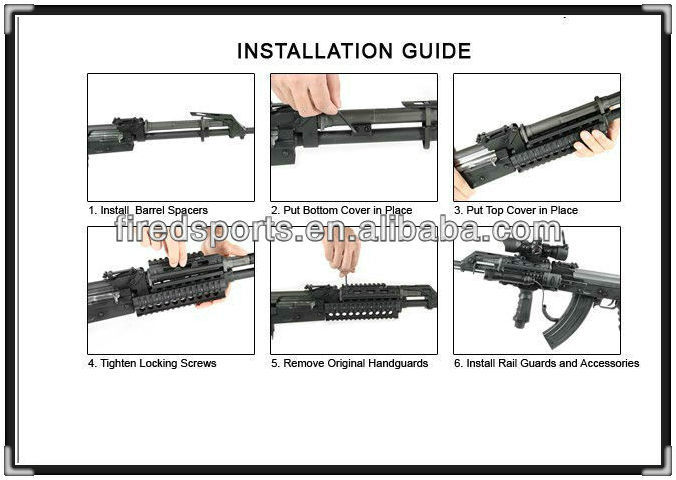 INSTALLATION GUIDE

1. Install Barrel Spacers

2. Put Bottom Cover in Place

3. Put Top Cover in Place

firedsports.en.alibaba.com

4. Tighten Locking Screws

5. Remove Original Handguards

6. Install Rail Guards and Accessories