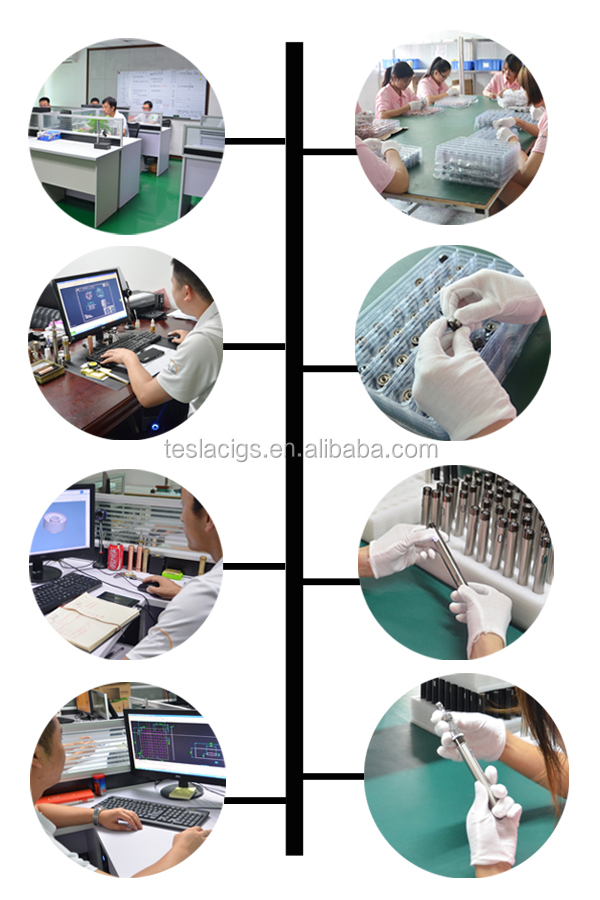 teslacigs.en.alibaba.com