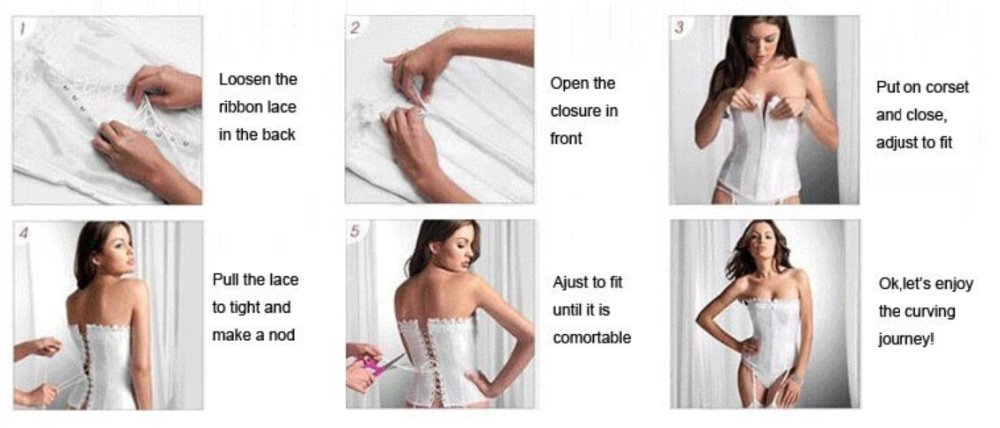 1

Loosen the ribbon lace in the back

2

Open the closure in front

3

Put on corset and close, adjust to fit

4

Pull the lace to tight and make a nod

5

Ajust to fit until it is comortable

Ok,let's enjoy the curving journey!