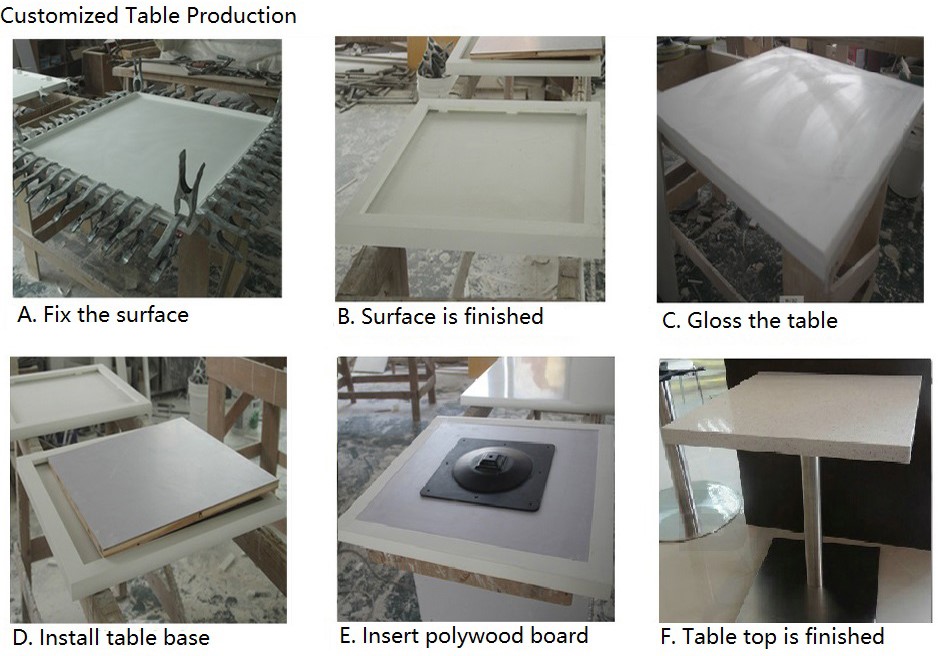 Customized Table Production

A. Fix the surface

B. Surface is finished

C. Gloss the table

D. Install table base

E. Insert polywood board

F. Table top is finished