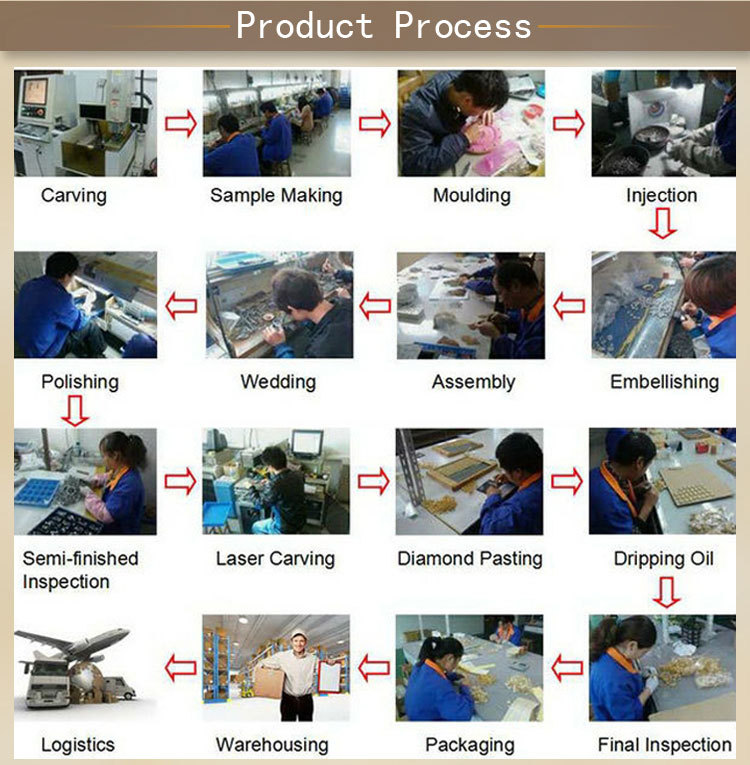 Product Process

Carving

Sample Making

Moulding

Injection

Embellishing

Assembly

Wedding

Polishing

Semi-finished Inspection

Laser Carving

Diamond Pasting

Dripping Oil

Final Inspection

Packaging

Warehousing

Logistics