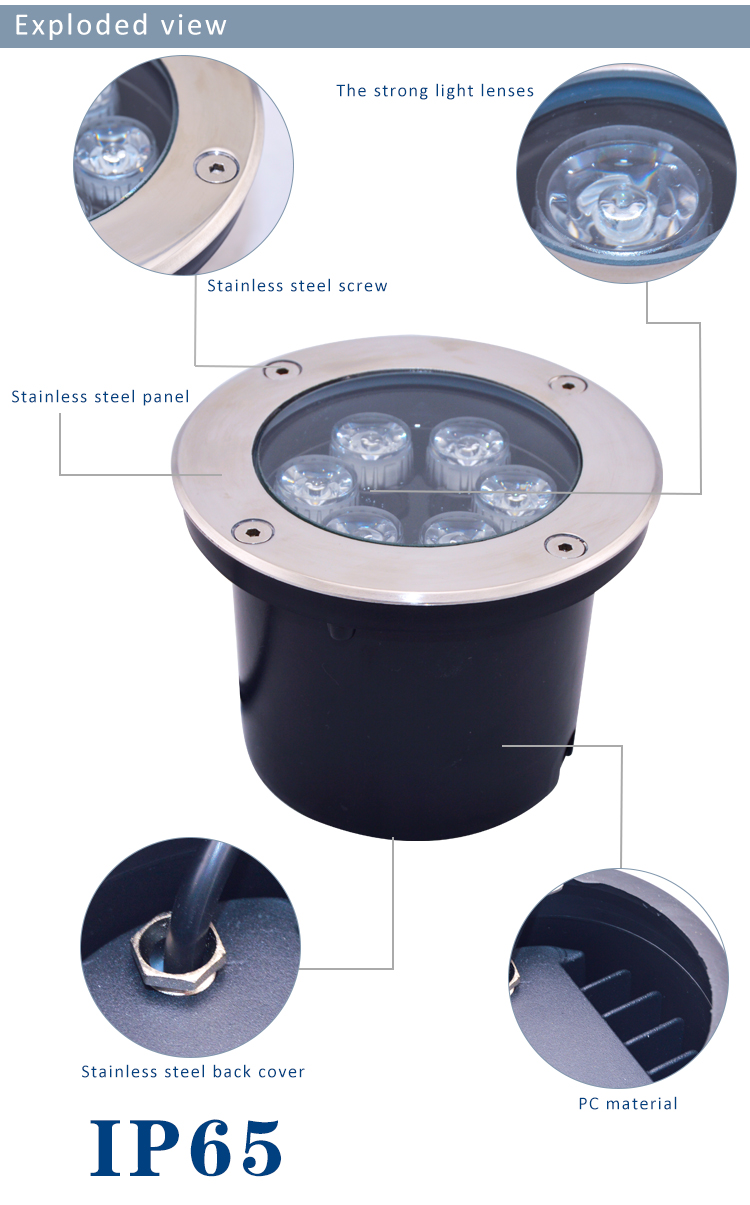 Exploded view

The strong light lenses

Stainless steel screw

Stainless steel panel

Stainless steel back cover

PC material

IP65