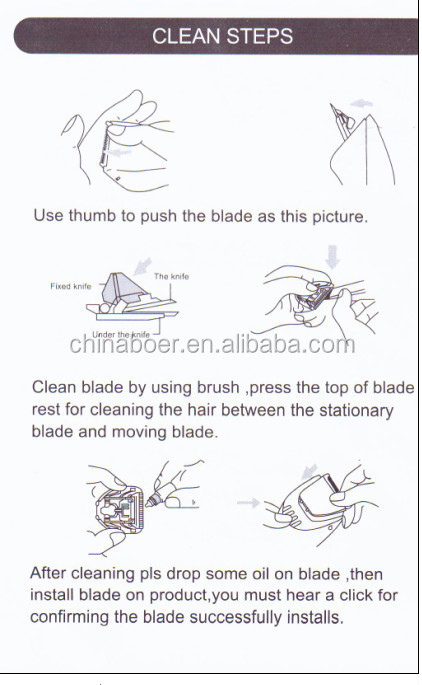 CLEAN STEPS

Use thumb to push the blade as this picture.

Fixed knife

The knife

Under the knife

chinaboer.en.alibaba.com

Clean blade by using brush ,press the top of blade rest for cleaning the hair between the stationary blade and moving blade.

After cleaning pls drop some oil on blade ,then install blade on product,you must hear a click for confirming the blade successfully installs.