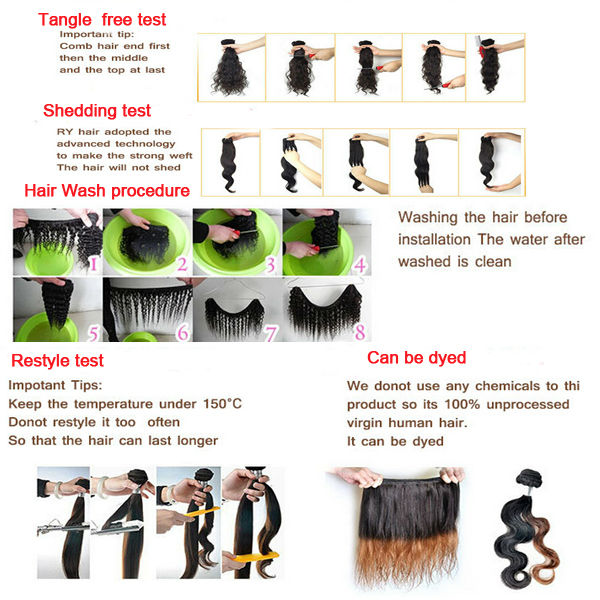 Tangle free test

Important tip:
Comb hair end first
then the middle
and the top at last

Shedding test

RY hair adopted the advanced technology to make the strong weft
The hair will not shed

Hair Wash procedure

1 2 3 4 5 6 7 8

Washing the hair before installation The water after washed is clean

Restyle test

Impotant Tips:
Keep the temperature under 150°C
Donot restyle it too often
So that the hair can last longer

Can be dyed

We donot use any chemicals to thi product so its 100% unprocessed virgin human hair.
It can be dyed