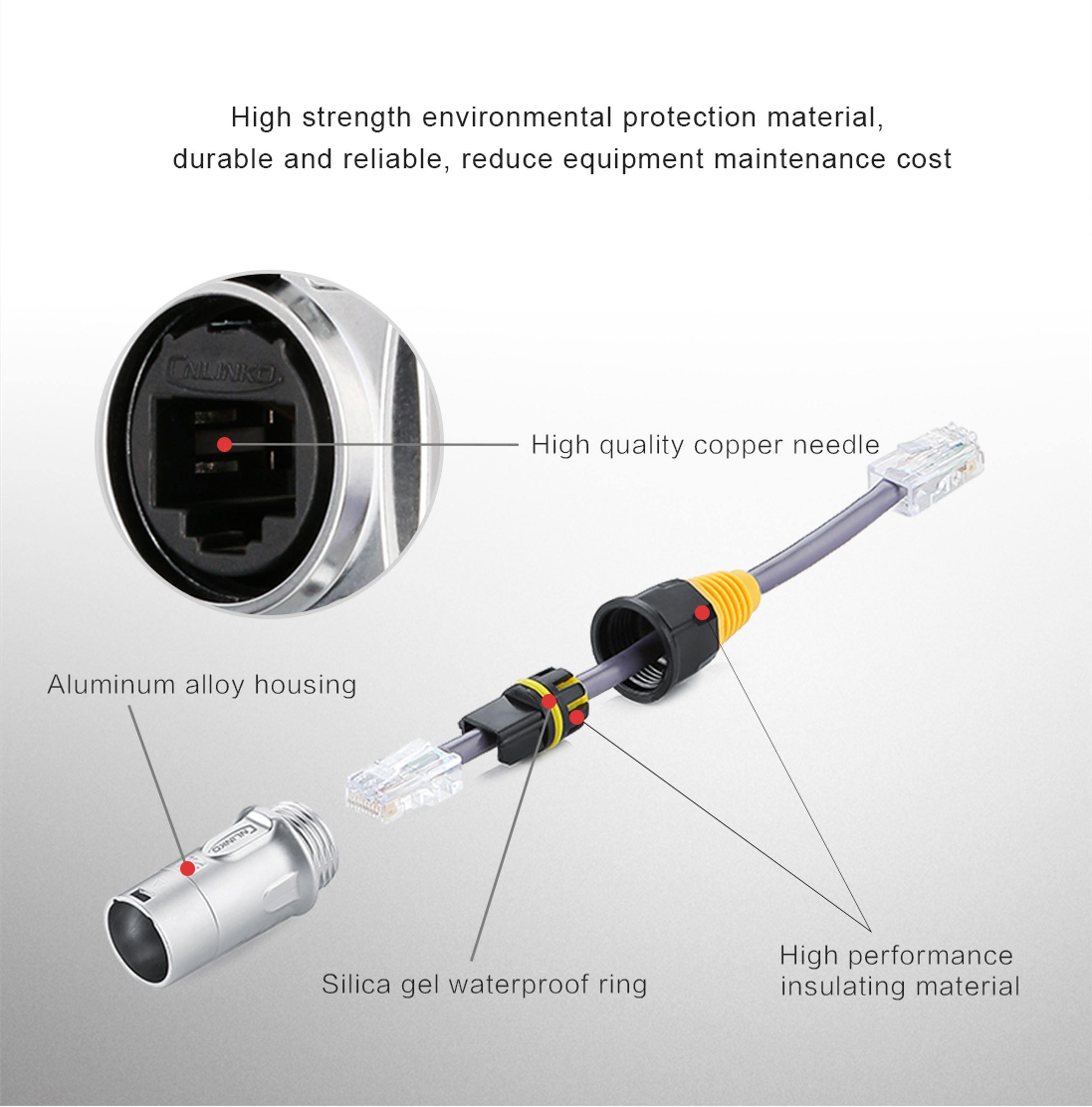 High strength environmental protection material,
durable and reliable, reduce equipment maintenance cost

CNLINKO

High quality copper needle

Aluminum alloy housing

CNLINKO

Silica gel waterproof ring

High performance
insulating material