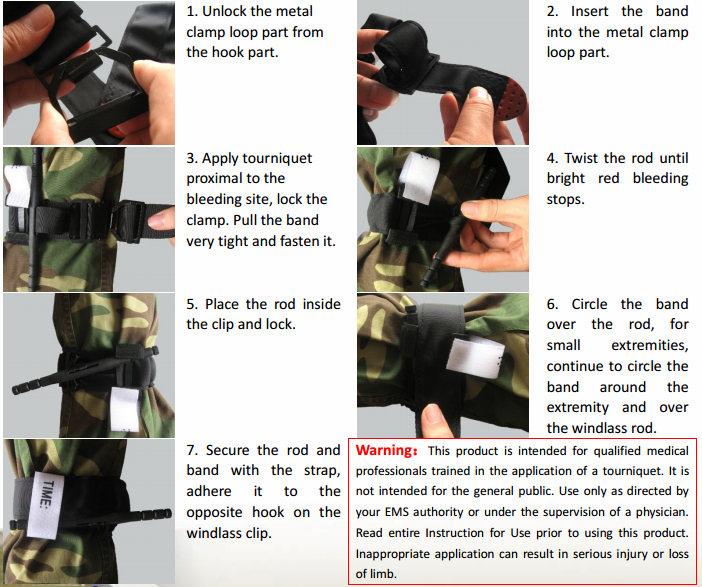 1. Unlock the metal clamp loop part from the hook part.

2. Insert the band into the metal clamp loop part.

3. Apply tourniquet proximal to the bleeding site, lock the clamp. Pull the band very tight and fasten it.

4. Twist the rod until bright red bleeding stops.

5. Place the rod inside the clip and lock.

6. Circle the band over the rod, for small extremities, continue to circle the band around the extremity and over the windlass rod.

TIME:

7. Secure the rod and band with the strap, adhere it to the opposite hook on the windlass clip.

Warning: This product is intended for qualified medical professionals trained in the application of a tourniquet. It is not intended for the general public. Use only as directed by your EMS authority or under the supervision of a physician. Read entire Instruction for Use prior to using this product. Inappropriate application can result in serious injury or loss of limb.