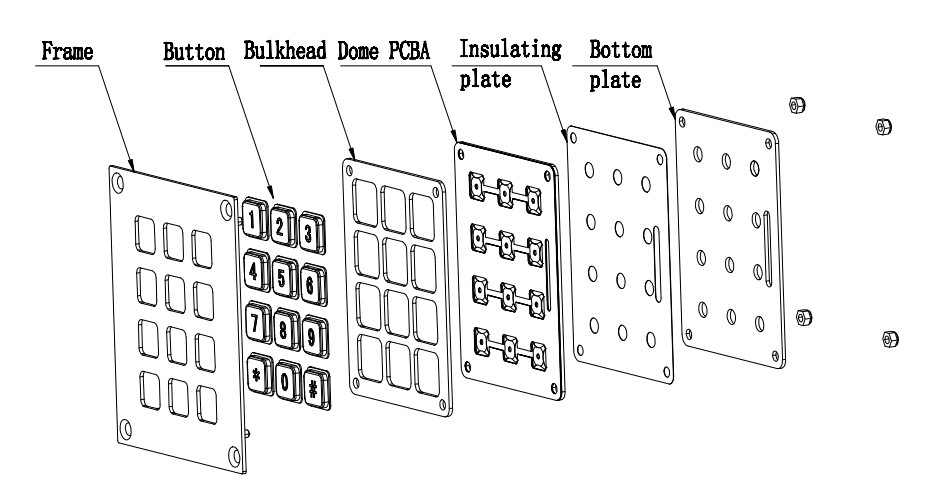 Frame

Button

Bulkhead

Dome PCBA

Insulating plate

Bottom plate

1 2 3
4 5 6
7 8 9
* 0 #