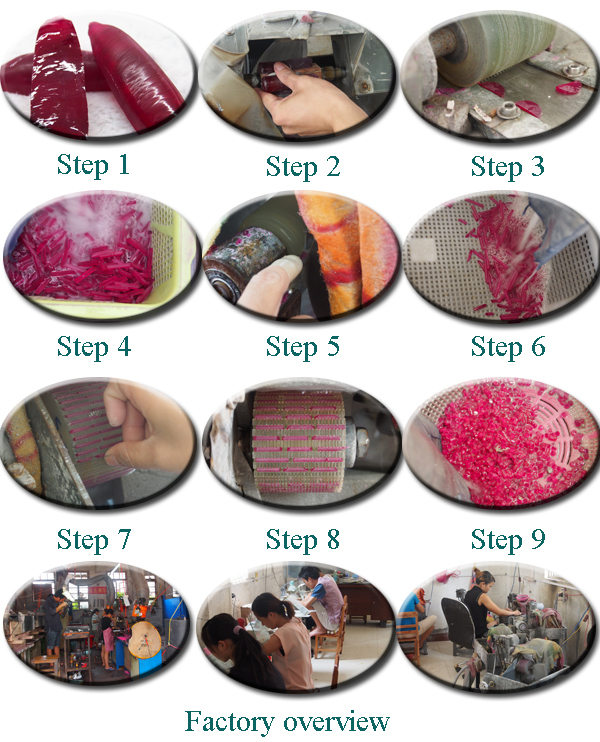 Step 1

Step 2

Step 3

Step 4

Step 5

Step 6

Step 7

Step 8

Step 9

Factory overview