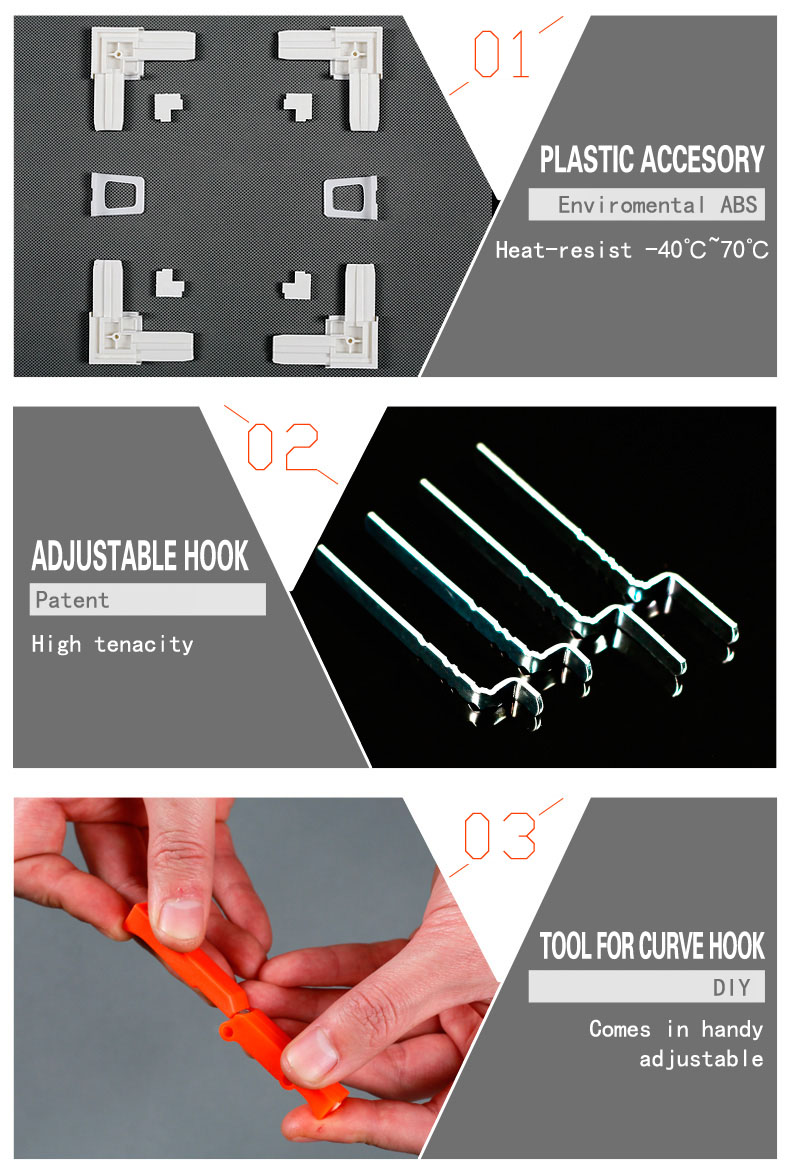 01

PLASTIC ACCESORY

Enviromental ABS

Heat-resist -40°C~70°C

02

ADJUSTABLE HOOK

Patent

High tenacity

03

TOOL FOR CURVE HOOK

DIY

Comes in handy adjustable