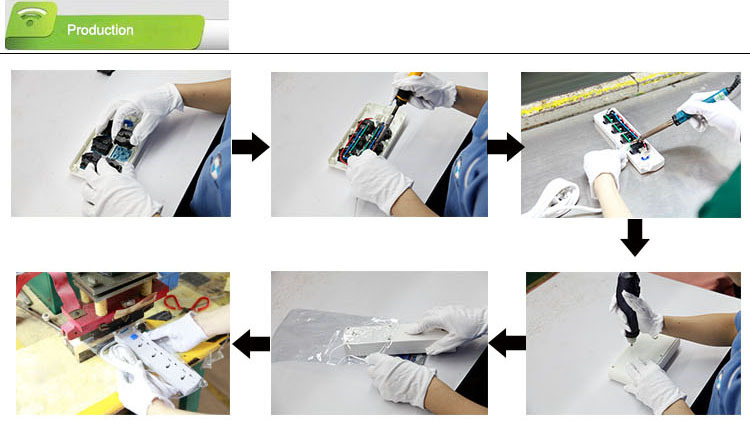 Production