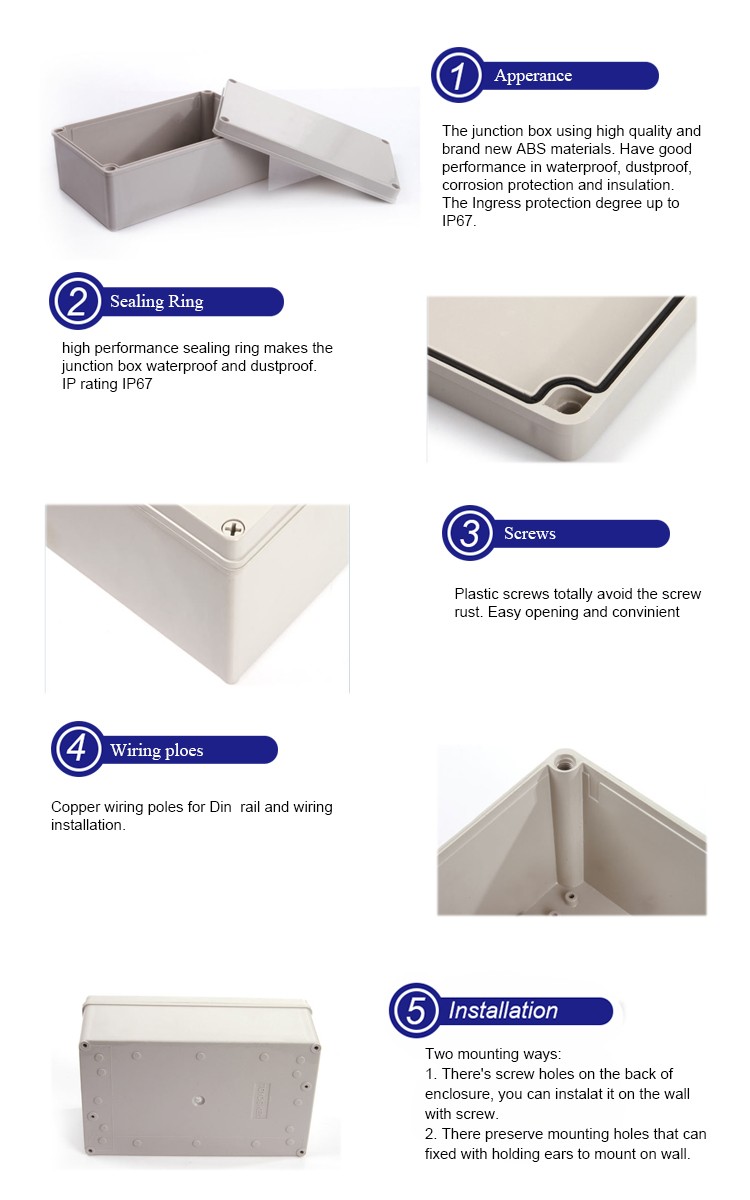 1 Apperance

The junction box using high quality and brand new ABS materials. Have good performance in waterproof, dustproof, corrosion protection and insulation. The Ingress protection degree up to IP67.

2 Sealing Ring

high performance sealing ring makes the junction box waterproof and dustproof. IP rating IP67

3 Screws

Plastic screws totally avoid the screw rust. Easy opening and convinient

4 Wiring ploes

Copper wiring poles for Din rail and wiring installation.

5 Installation

Two mounting ways:
1. There's screw holes on the back of enclosure, you can instalat it on the wall with screw.
2. There preserve mounting holes that can fixed with holding ears to mount on wall.