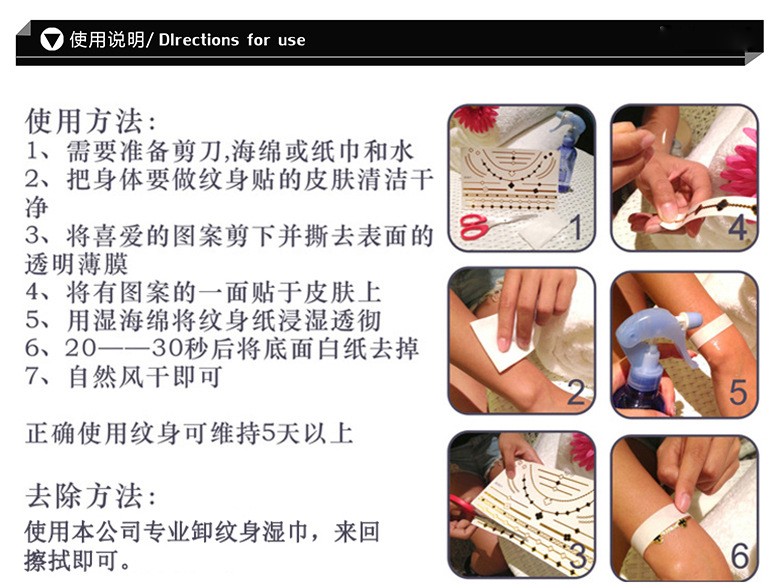 使用说明/ DIrections for use

使用方法：
1、需要准备剪刀,海绵或纸巾和水
2、把身体要做纹身贴的皮肤清洁干净
3、将喜爱的图案剪下并撕去表面的透明薄膜
4、将有图案的一面贴于皮肤上
5、用湿海绵将纹身纸浸湿透彻
6、20——30秒后将底面白纸去掉
7、自然风干即可

正确使用纹身可维持5天以上

去除方法：
使用本公司专业卸纹身湿巾，来回擦拭即可。

1
4
2
5
3
6