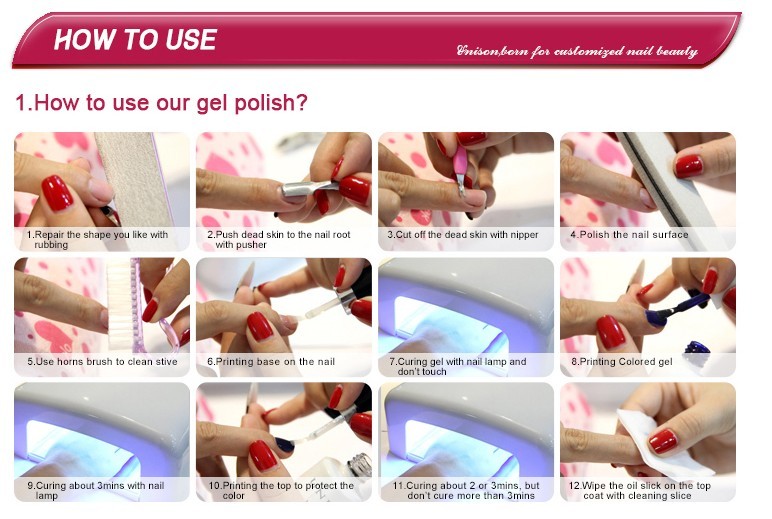 HOW TO USE

Unison,born for customized nail beauty

1.How to use our gel polish?

1.Repair the shape you like with rubbing

2.Push dead skin to the nail root with pusher

3.Cut off the dead skin with nipper

4.Polish the nail surface

5.Use horns brush to clean stive

6.Printing base on the nail

7.Curing gel with nail lamp and don't touch

8.Printing Colored gel

9.Curing about 3mins with nail lamp

10.Printing the top to protect the color

11.Curing about 2 or 3mins, but don't cure more than 3mins

12.Wipe the oil slick on the top coat with cleaning slice