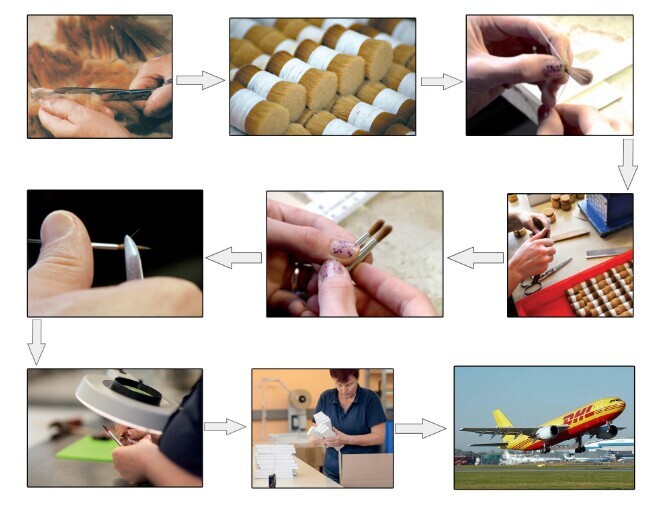 DHL