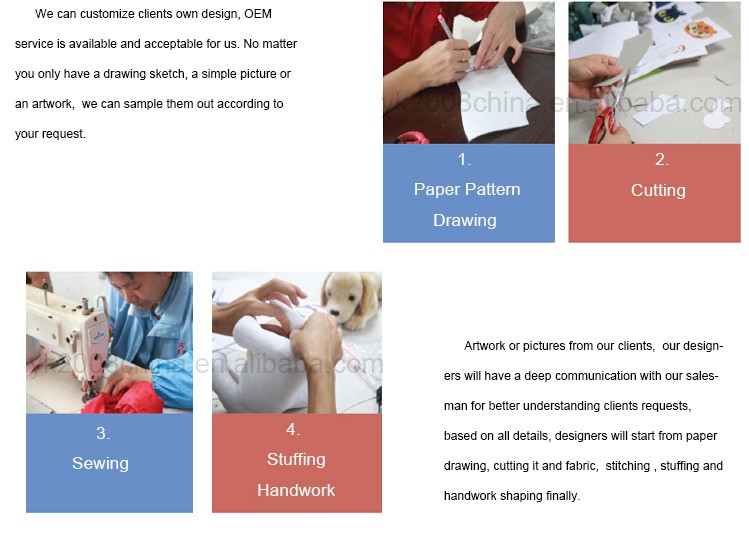 We can customize clients own design, OEM service is available and acceptable for us. No matter you only have a drawing sketch, a simple picture or an artwork, we can sample them out according to your request.

yk2008china.en.alibaba.com

1.
Paper Pattern
Drawing

2.
Cutting

yk2008china.en.alibaba.com

3.
Sewing

4.
Stuffing
Handwork

Artwork or pictures from our clients, our designers will have a deep communication with our salesman for better understanding clients requests, based on all details, designers will start from paper drawing, cutting it and fabric, stitching , stuffing and handwork shaping finally.