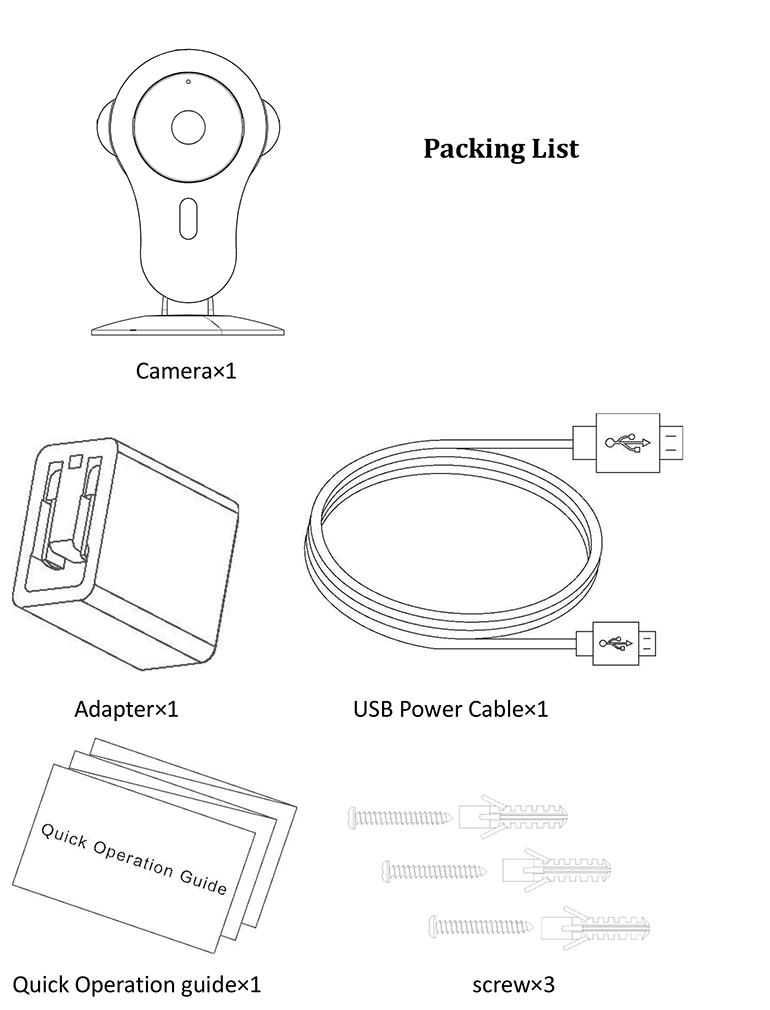 Packing List

Camera×1

Adapter×1

USB Power Cable×1

Quick Operation Guide

Quick Operation guide×1

screw×3