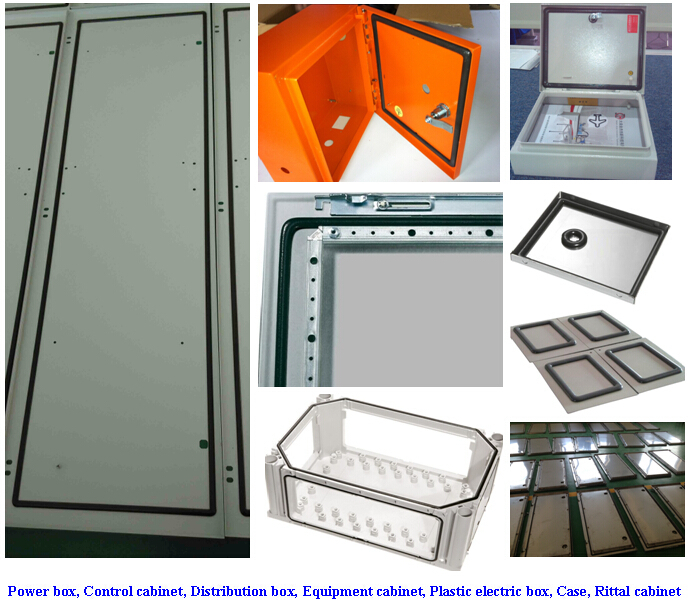 Power box, Control cabinet, Distribution box, Equipment cabinet, Plastic electric box, Case, Rittal cabinet