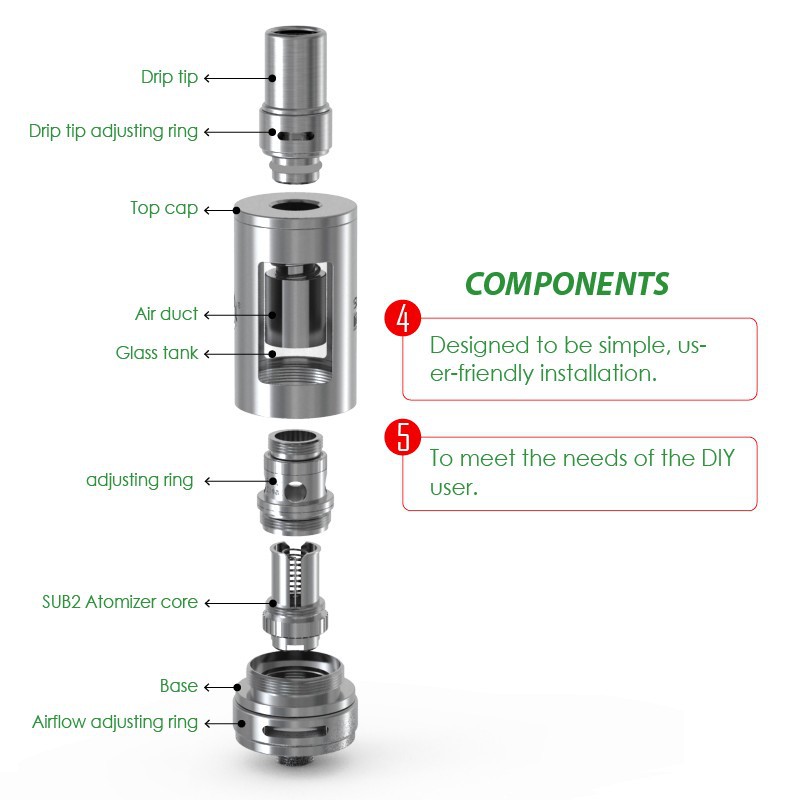 Drip tip

Drip tip adjusting ring

Top cap

Air duct

Glass tank

adjusting ring

SUB2 Atomizer core

Base

Airflow adjusting ring

COMPONENTS

4

Designed to be simple, user-friendly installation.

5

To meet the needs of the DIY user.