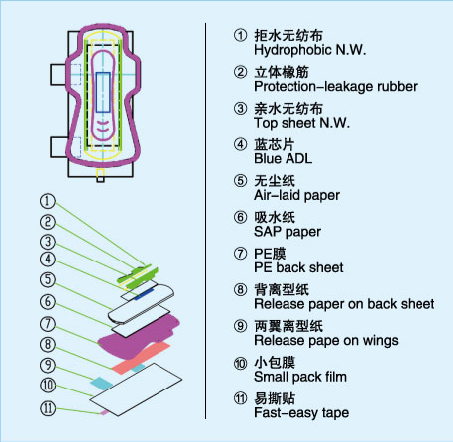 ①
②
③
④
⑤
⑥
⑦
⑧
⑨
⑩
⑪

① 拒水无纺布
Hydrophobic N.W.

② 立体橡筋
Protection-leakage rubber

③ 亲水无纺布
Top sheet N.W.

④ 蓝芯片
Blue ADL

⑤ 无尘纸
Air-laid paper

⑥ 吸水纸
SAP paper

⑦ PE膜
PE back sheet

⑧ 背离型纸
Release paper on back sheet

⑨ 两翼离型纸
Release pape on wings

⑩ 小包膜
Small pack film

⑪ 易撕贴
Fast-easy tape