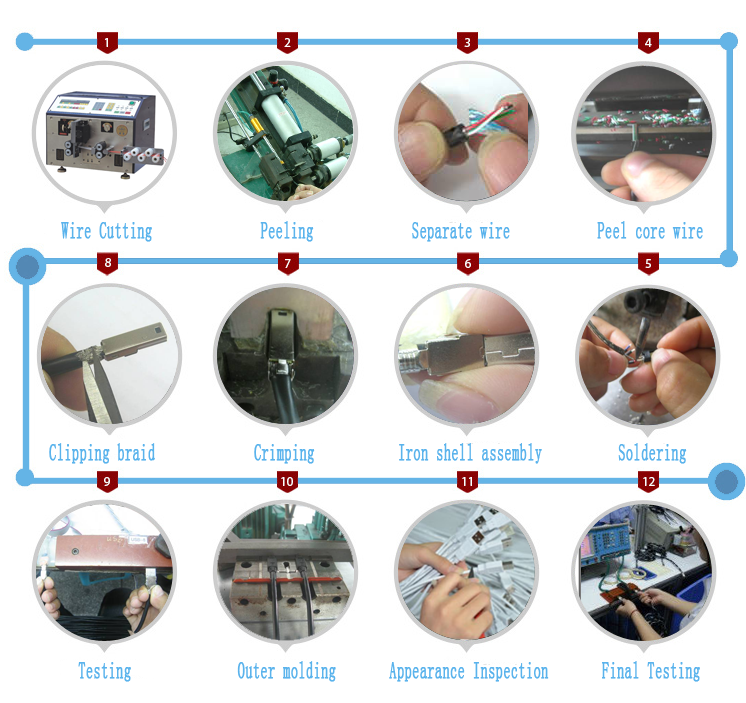 1
Wire Cutting

2
Peeling

3
Separate wire

4
Peel core wire

8
Clipping braid

7
Crimping

6
Iron shell assembly

5
Soldering

9
Testing

10
Outer molding

11
Appearance Inspection

12
Final Testing