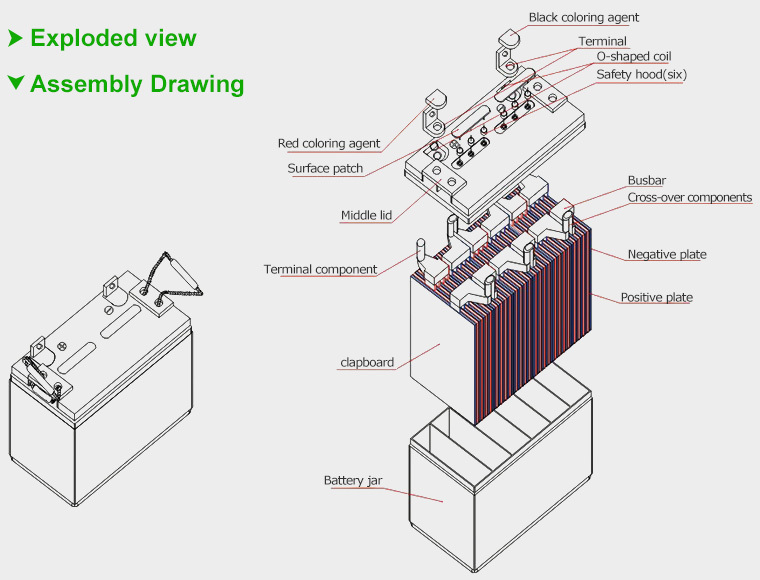 Exploded view

Assembly Drawing

Black coloring agent

Terminal

O-shaped coil

Safety hood(six)

Red coloring agent

Surface patch

Middle lid

Busbar

Cross-over components

Terminal component

Negative plate

Positive plate

clapboard

Battery jar