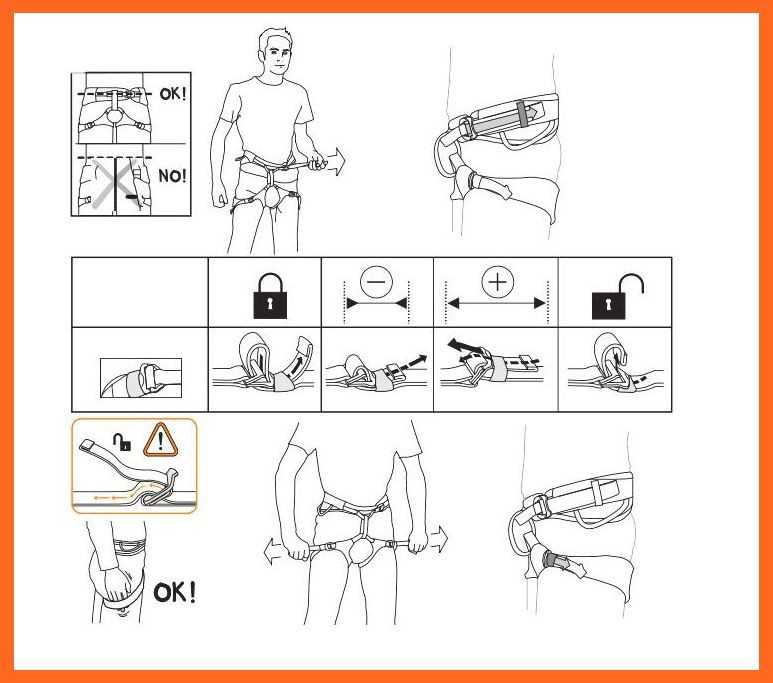 OK!

NO!

OK!