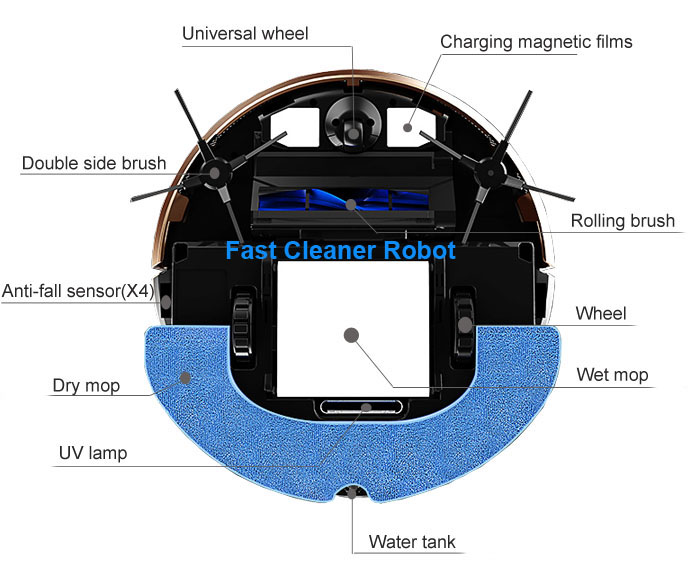 Universal wheel

Charging magnetic films

Double side brush

Rolling brush

Fast Cleaner Robot

Anti-fall sensor(X4)

Wheel

Dry mop

Wet mop

UV lamp

Water tank