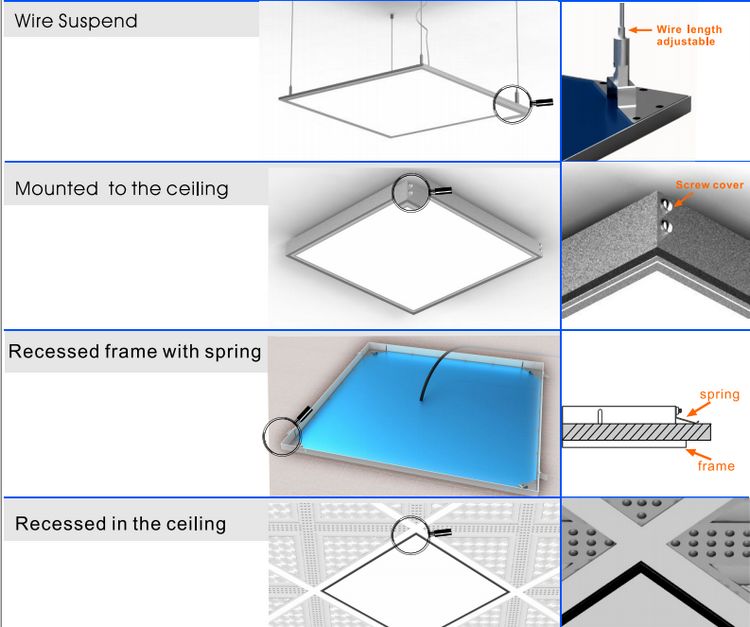 Wire Suspend

Wire length adjustable

Mounted to the ceiling

Screw cover

Recessed frame with spring

spring

frame

Recessed in the ceiling