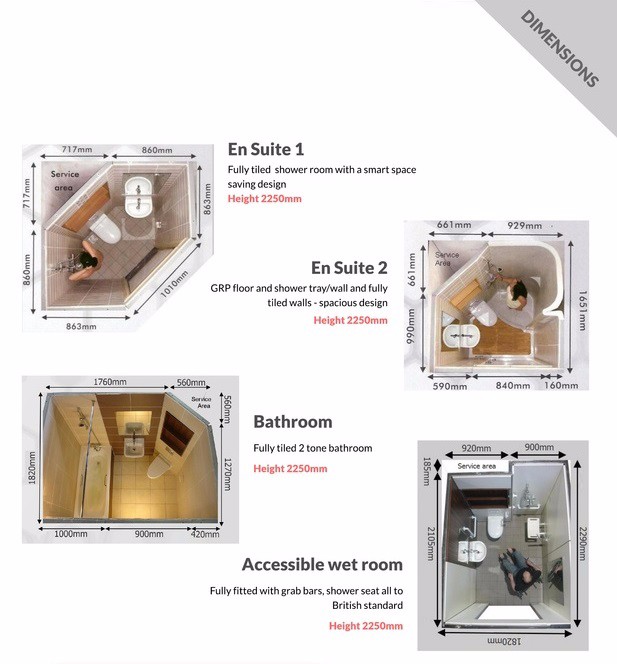 DIMENSIONS

717mm
860mm
Service area
717mm
863mm
860mm
1010mm
863mm

En Suite 1
Fully tiled shower room with a smart space saving design
Height 2250mm

661mm
929mm
Service Area
661mm
990mm
1651mm
590mm
840mm
160mm

En Suite 2
GRP floor and shower tray/wall and fully tiled walls - spacious design
Height 2250mm

1760mm
560mm
Service Area
560mm
1820mm
1270mm
1000mm
900mm
420mm

Bathroom
Fully tiled 2 tone bathroom
Height 2250mm

920mm
900mm
185mm
Service area
2105mm
2290mm
1820mm

Accessible wet room
Fully fitted with grab bars, shower seat all to British standard
Height 2250mm