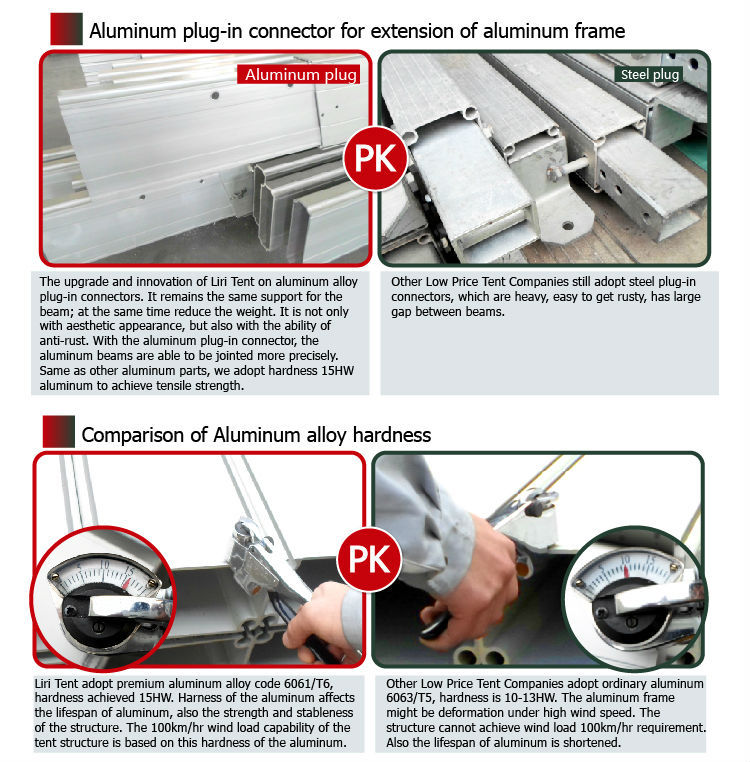 Aluminum plug-in connector for extension of aluminum frame

Aluminum plug

PK

Steel plug

The upgrade and innovation of Liri Tent on aluminum alloy plug-in connectors. It remains the same support for the beam; at the same time reduce the weight. It is not only with aesthetic appearance, but also with the ability of anti-rust. With the aluminum plug-in connector, the aluminum beams are able to be jointed more precisely. Same as other aluminum parts, we adopt hardness 15HW aluminum to achieve tensile strength.

Other Low Price Tent Companies still adopt steel plug-in connectors, which are heavy, easy to get rusty, has large gap between beams.

Comparison of Aluminum alloy hardness

5 10 15

PK

5 10 15

Liri Tent adopt premium aluminum alloy code 6061/T6, hardness achieved 15HW. Harness of the aluminum affects the lifespan of aluminum, also the strength and stableness of the structure. The 100km/hr wind load capability of the tent structure is based on this hardness of the aluminum.

Other Low Price Tent Companies adopt ordinary aluminum 6063/T5, hardness is 10-13HW. The aluminum frame might be deformation under high wind speed. The structure cannot achieve wind load 100km/hr requirement. Also the lifespan of aluminum is shortened.