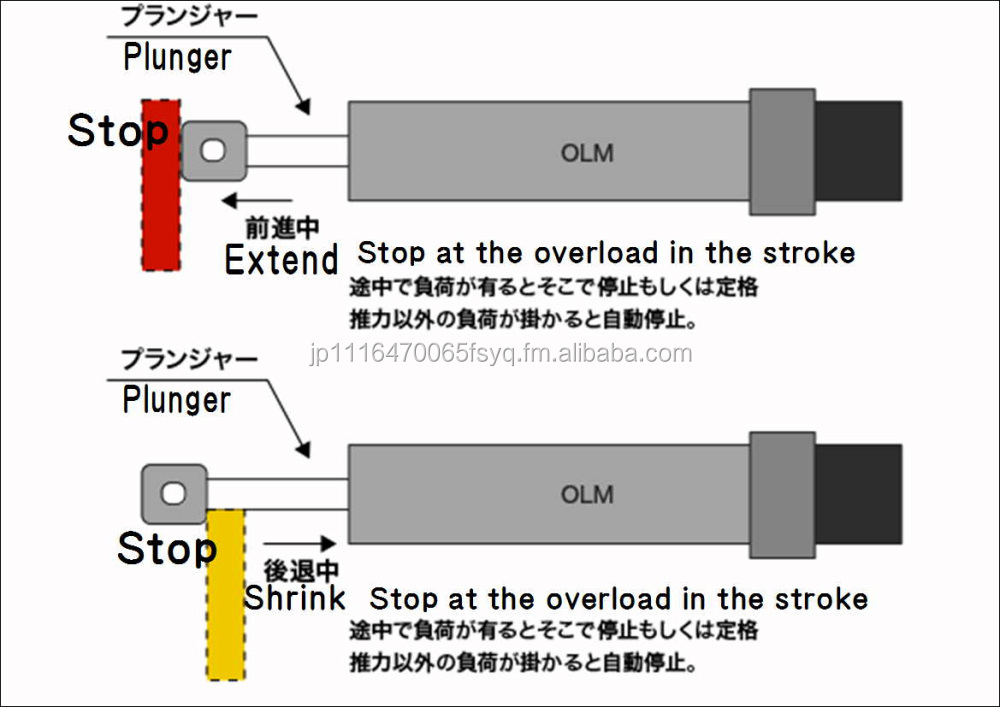 プランジャー
Plunger
Stop
OLM
前進中
Extend
Stop at the overload in the stroke
途中で負荷が有るとそこで停止もしくは定格推力以外の負荷が掛かると自動停止。

jp1116470065fsyq.fm.alibaba.com

プランジャー
Plunger
OLM
Stop
後退中
Shrink
Stop at the overload in the stroke
途中で負荷が有るとそこで停止もしくは定格推力以外の負荷が掛かると自動停止。