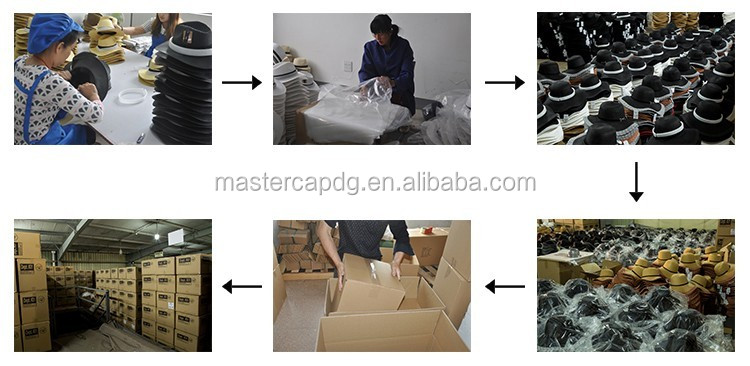 mastercapdg.en.alibaba.com